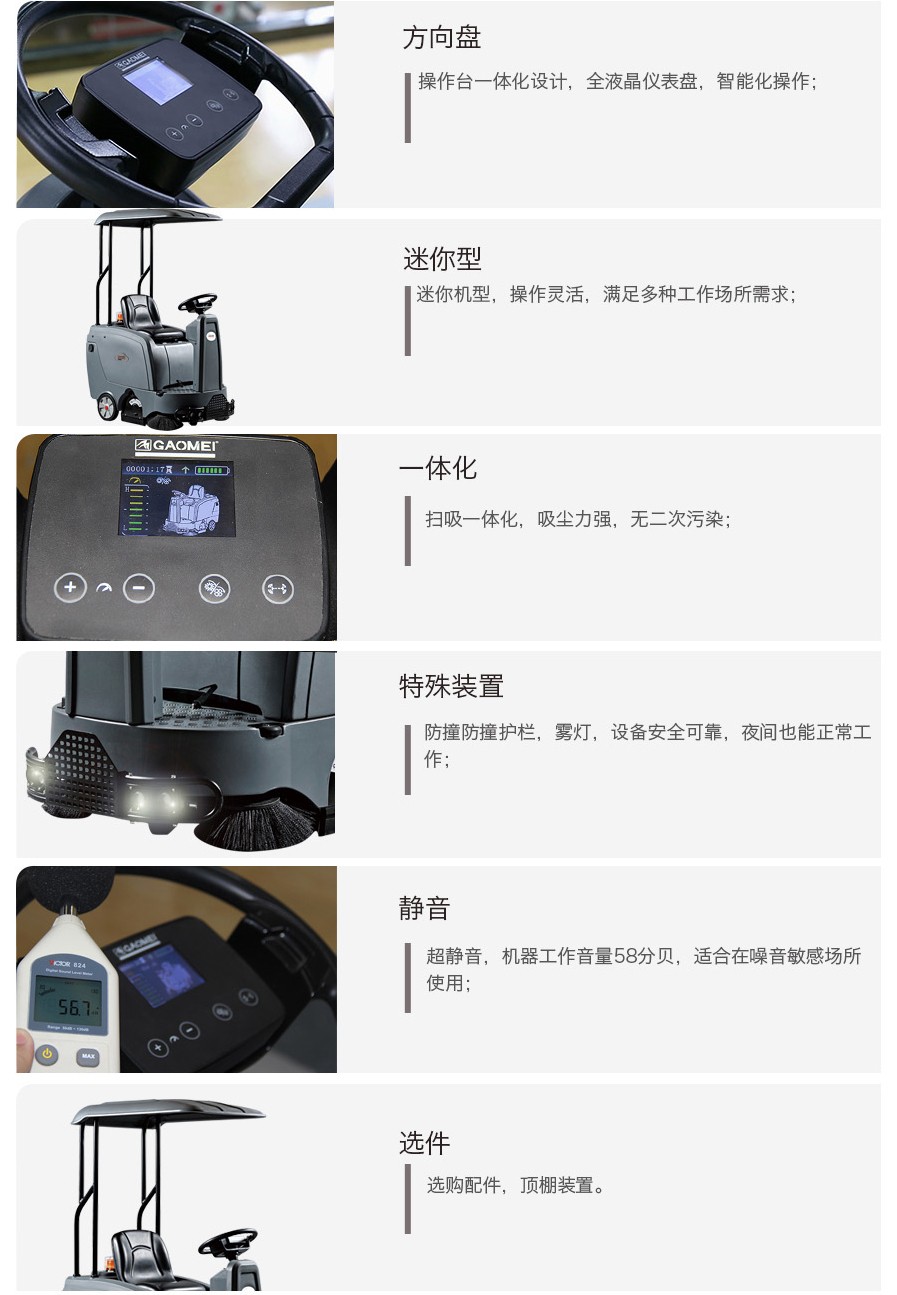 GAOMEI

方向盘

操作台一体化设计，全液晶仪表盘，智能化操作；

迷你型

迷你机型，操作灵活，满足多种工作场所需求；

GAOMEI

00001:17

一体化

扫吸一体化，吸尘力强，无二次污染；

特殊装置

防撞防撞护栏，雾灯，设备安全可靠，夜间也能正常工作；

VICTOR 824

56.7

MAX

GAOMEI

静音

超静音，机器工作音量58分贝，适合在噪音敏感场所使用；

选件

选购配件，顶棚装置。