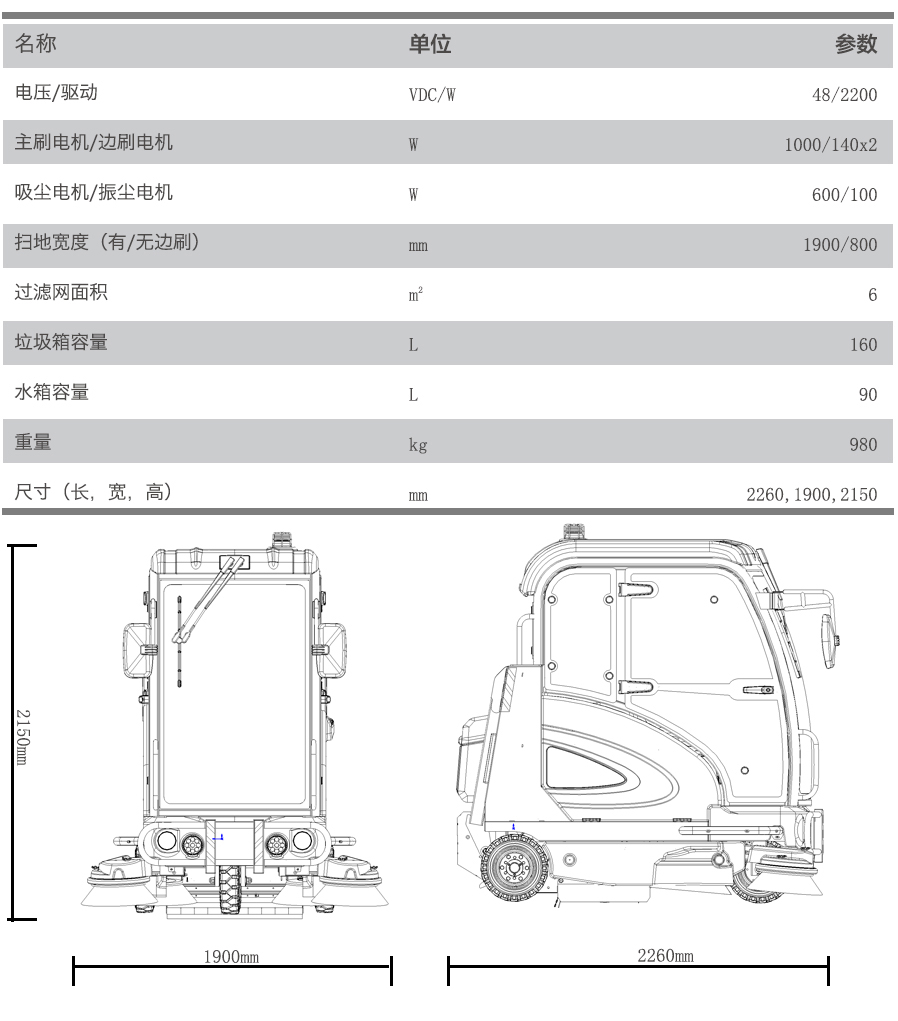 | 名称 | 单位 | 参数 |
|---|---|---|
| 电压/驱动 | VDC/W | 48/2200 |
| 主刷电机/边刷电机 | W | 1000/140x2 |
| 吸尘电机/振尘电机 | W | 600/100 |
| 扫地宽度（有/无边刷） | mm | 1900/800 |
| 过滤网面积 | $m^2$ | 6 |
| 垃圾箱容量 | L | 160 |
| 水箱容量 | L | 90 |
| 重量 | kg | 980 |
| 尺寸（长，宽，高） | mm | 2260, 1900, 2150 |

2150mm

1900mm

2260mm